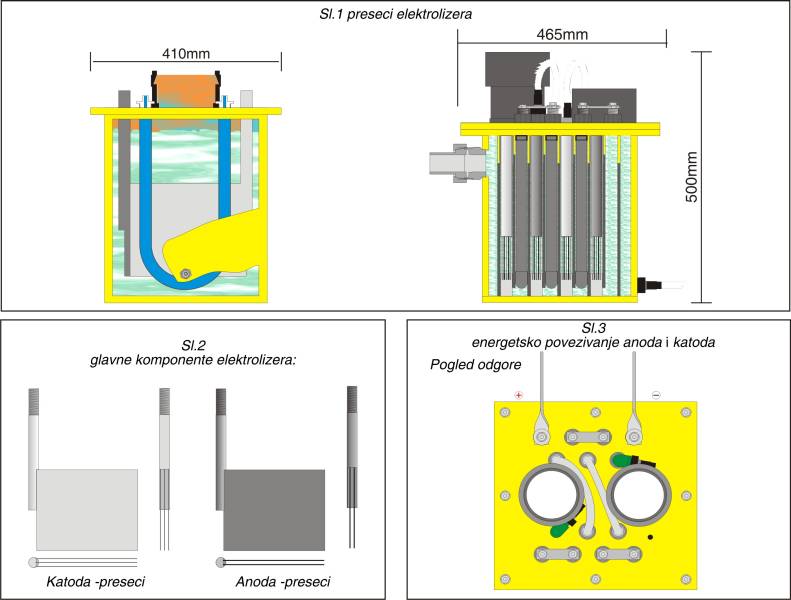 Sl.1 preseci elektrolizera

410mm

465mm

500mm

Sl.2
glavne komponente elektrolizera:

Katoda -preseci

Anoda -preseci

Sl.3
energetsko povezivanje anoda i katoda

Pogled odgore

+

−