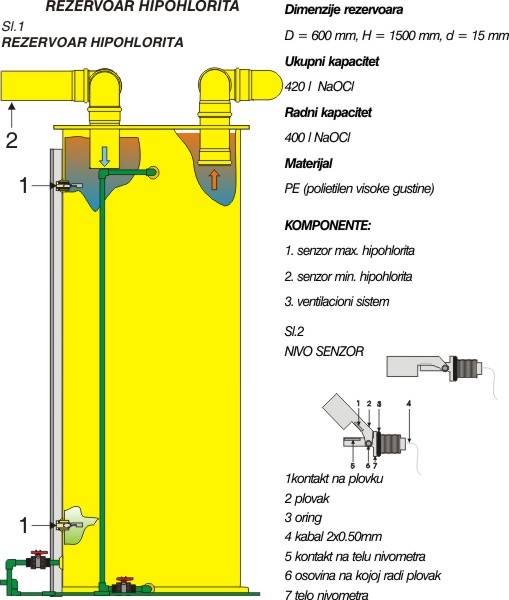 REZERVOAR HIPOHLORITA

Sl.1
REZERVOAR HIPOHLORITA

2

1

1

Dimenzije rezervoara

D = 600 mm, H = 1500 mm, d = 15 mm

Ukupni kapacitet

420 l NaOCl

Radni kapacitet

400 l NaOCl

Materijal

PE (polietilen visoke gustine)

KOMPONENTE:

1. senzor max. hipohlorita

2. senzor min. hipohlorita

3. ventilacioni sistem

Sl.2
NIVO SENZOR

1 2 3 4

5 6 7

1kontakt na plovku
2 plovak
3 oring
4 kabal 2x0.50mm
5 kontakt na telu nivometra
6 osovina na kojoj radi plovak
7 telo nivometra