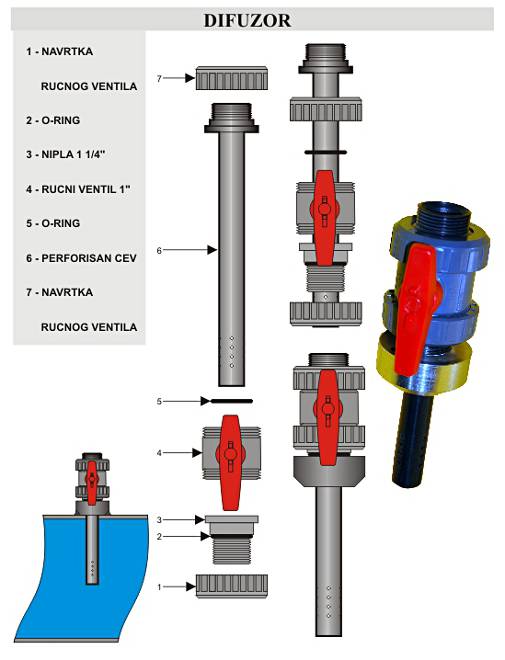 DIFUZOR

1 - NAVRTKA RUCNOG VENTILA

2 - O-RING

3 - NIPLA 1 1/4"

4 - RUCNI VENTIL 1"

5 - O-RING

6 - PERFORISAN CEV

7 - NAVRTKA RUCNOG VENTILA

7

6

5

4

3

2

1